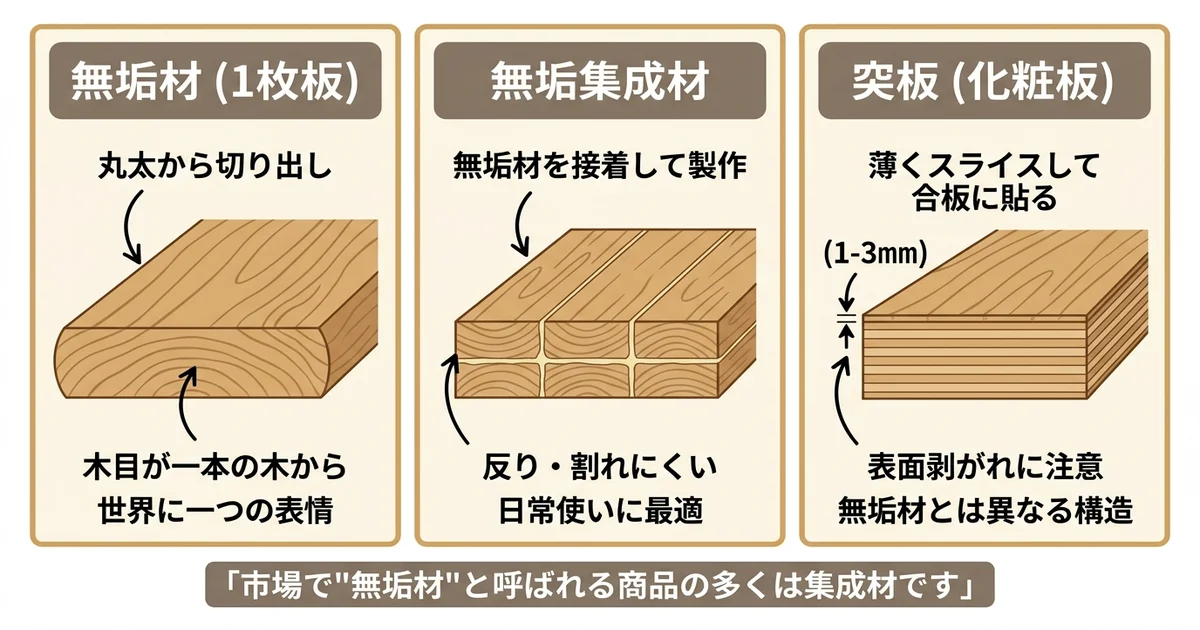 無垢材 (1枚板)

丸太から切り出し

木目が一本の木から
世界に一つの表情

無垢集成材

無垢材を接着して製作

反り・割れにくい
日常使いに最適

突板 (化粧板)

薄くスライスして
合板に貼る

(1-3mm)

表面剥がれに注意
無垢材とは異なる構造

「市場で"無垢材"と呼ばれる商品の多くは集成材です」